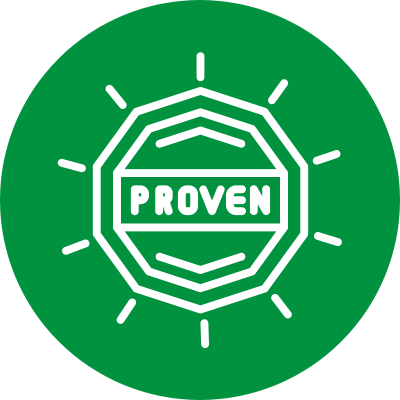 PROVEN